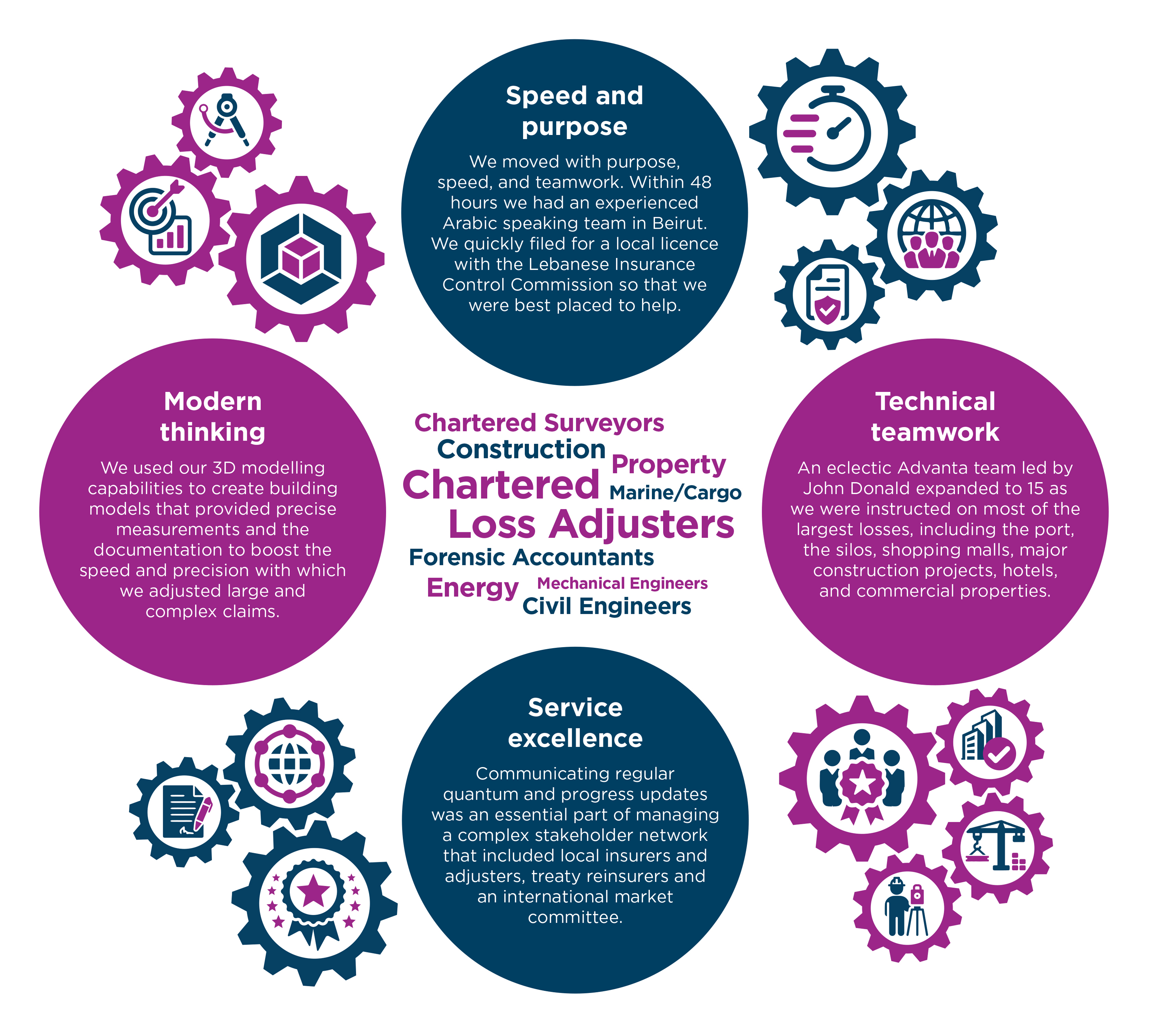 Speed and purpose

We moved with purpose, speed, and teamwork. Within 48 hours we had an experienced Arabic speaking team in Beirut. We quickly filed for a local licence with the Lebanese Insurance Control Commission so that we were best placed to help.

Modern thinking

We used our 3D modelling capabilities to create building models that provided precise measurements and the documentation to boost the speed and precision with which we adjusted large and complex claims.

Chartered Surveyors
Construction
Property
Chartered
Marine/Cargo
Loss Adjusters
Forensic Accountants
Energy
Mechanical Engineers
Civil Engineers

Technical teamwork

An eclectic Advanta team led by John Donald expanded to 15 as we were instructed on most of the largest losses, including the port, the silos, shopping malls, major construction projects, hotels, and commercial properties.

Service excellence

Communicating regular quantum and progress updates was an essential part of managing a complex stakeholder network that included local insurers and adjusters, treaty reinsurers and an international market committee.